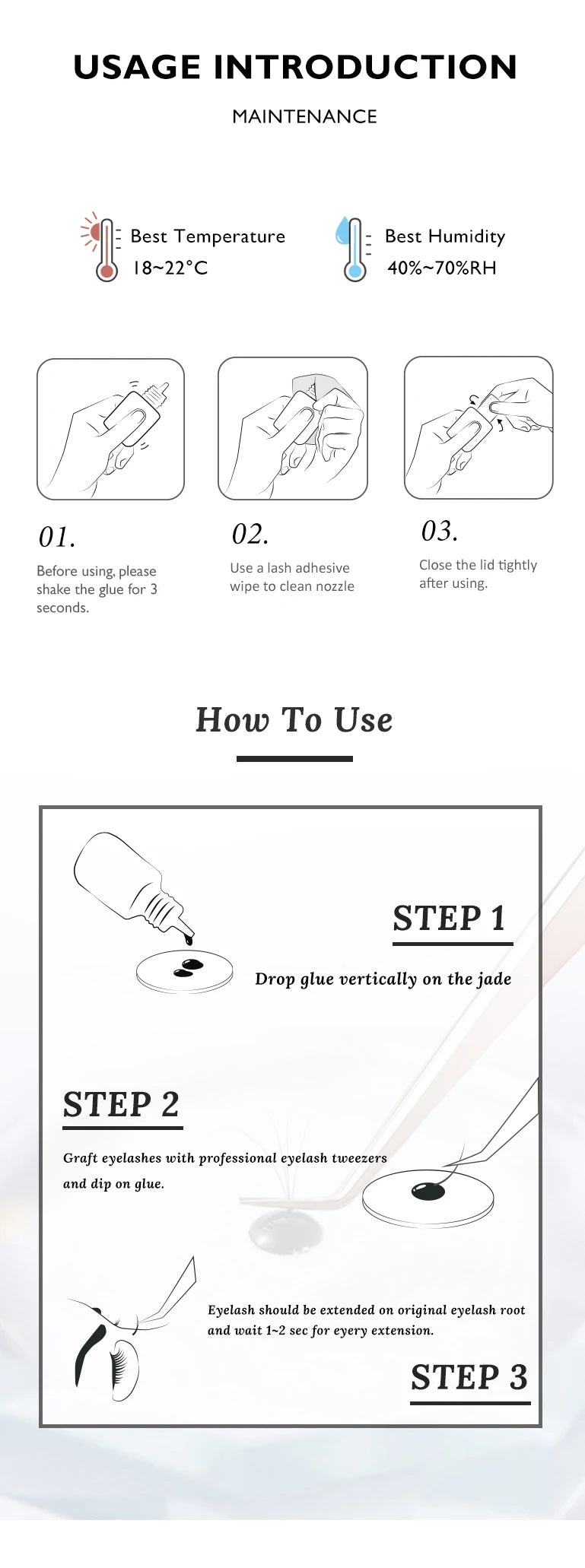 USAGE INTRODUCTION

MAINTENANCE

Best Temperature
18~22°C

Best Humidity
40%~70%RH

01.
Before using, please shake the glue for 3 seconds.

02.
Use a lash adhesive wipe to clean nozzle

03.
Close the lid tightly after using.

How To Use

STEP 1
Drop glue vertically on the jade

STEP 2
Graft eyelashes with professional eyelash tweezers and dip on glue.

Eyelash should be extended on original eyelash root and wait 1~2 sec for eyery extension.

STEP 3